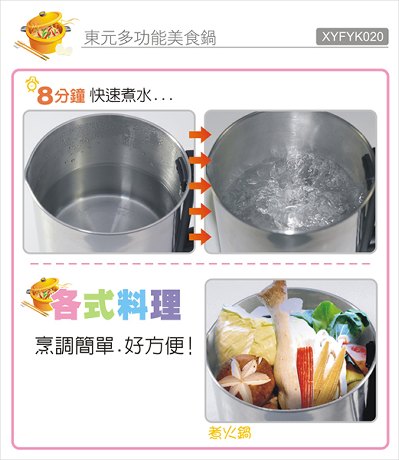 東元多功能美食鍋

XYFYK020

8分鐘 快速煮水...

各式料理

烹調簡單.好方便!

煮火鍋